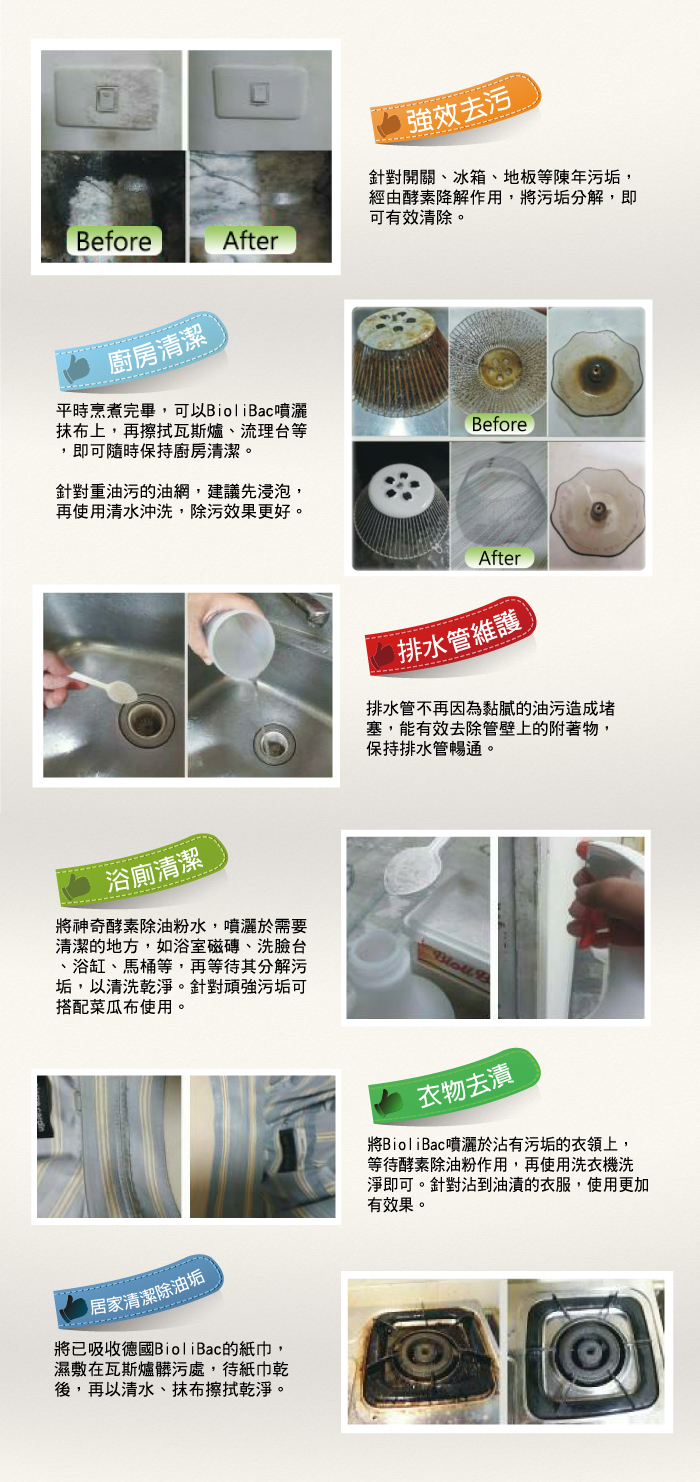 Before

After

強效去污

針對開關、冰箱、地板等陳年污垢，經由酵素降解作用，將污垢分解，即可有效清除。

廚房清潔

平時烹煮完畢，可以BioliBac噴灑抹布上，再擦拭瓦斯爐、流理台等，即可隨時保持廚房清潔。

針對重油污的油網，建議先浸泡，再使用清水沖洗，除污效果更好。

Before

After

排水管維護

排水管不再因為黏膩的油污造成堵塞，能有效去除管壁上的附著物，保持排水管暢通。

浴廁清潔

將神奇酵素除油粉水，噴灑於需要清潔的地方，如浴室磁磚、洗臉台、浴缸、馬桶等，再等待其分解污垢，以清洗乾淨。針對頑強污垢可搭配菜瓜布使用。

衣物去漬

將BioliBac噴灑於沾有污垢的衣領上，等待酵素除油粉作用，再使用洗衣機洗淨即可。針對沾到油漬的衣服，使用更加有效果。

居家清潔除油垢

將已吸收德國BioliBac的紙巾，濕敷在瓦斯爐髒污處，待紙巾乾後，再以清水、抹布擦拭乾淨。