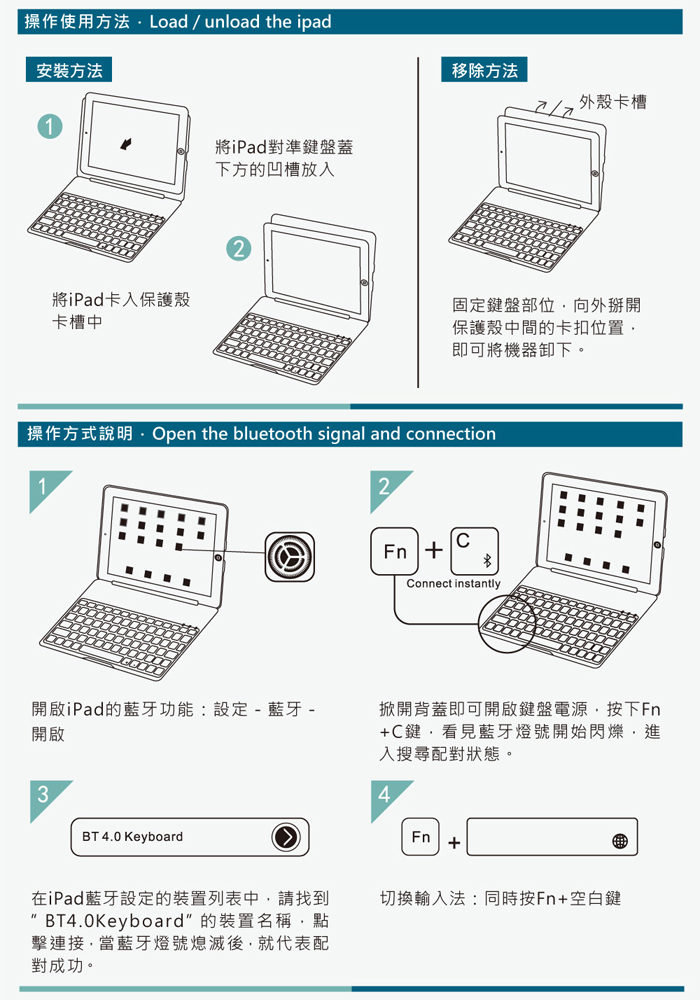 操作使用方法 · Load / unload the ipad

安裝方法

1

將iPad對準鍵盤蓋下方的凹槽放入

2

將iPad卡入保護殼卡槽中

移除方法

外殼卡槽

固定鍵盤部位，向外掰開保護殼中間的卡扣位置，即可將機器卸下。

操作方式說明 · Open the bluetooth signal and connection

1

開啟iPad的藍牙功能：設定 - 藍牙 - 開啟

2

Fn + C

Connect instantly

掀開背蓋即可開啟鍵盤電源，按下Fn+C鍵，看見藍牙燈號開始閃爍，進入搜尋配對狀態。

3

BT 4.0 Keyboard

在iPad藍牙設定的裝置列表中，請找到" BT4.0Keyboard" 的裝置名稱，點擊連接，當藍牙燈號熄滅後，就代表配對成功。

4

Fn +

切換輸入法：同時按Fn+空白鍵