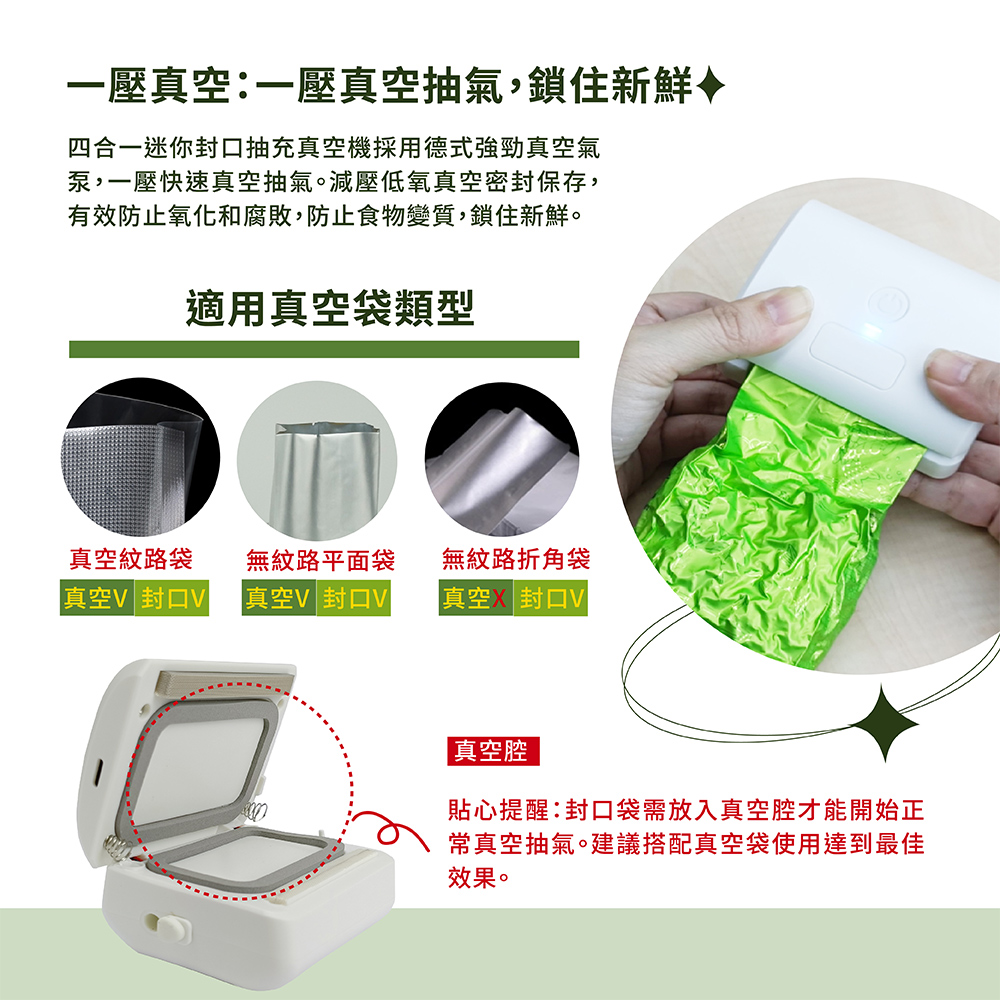 一壓真空：一壓真空抽氣，鎖住新鮮

四合一迷你封口抽充真空機採用德式強勁真空氣泵，一壓快速真空抽氣。減壓低氧真空密封保存，有效防止氧化和腐敗，防止食物變質，鎖住新鮮。

適用真空袋類型

真空紋路袋
真空V 封口V

無紋路平面袋
真空V 封口V

無紋路折角袋
真空X 封口V

真空腔

貼心提醒：封口袋需放入真空腔才能開始正常真空抽氣。建議搭配真空袋使用達到最佳效果。