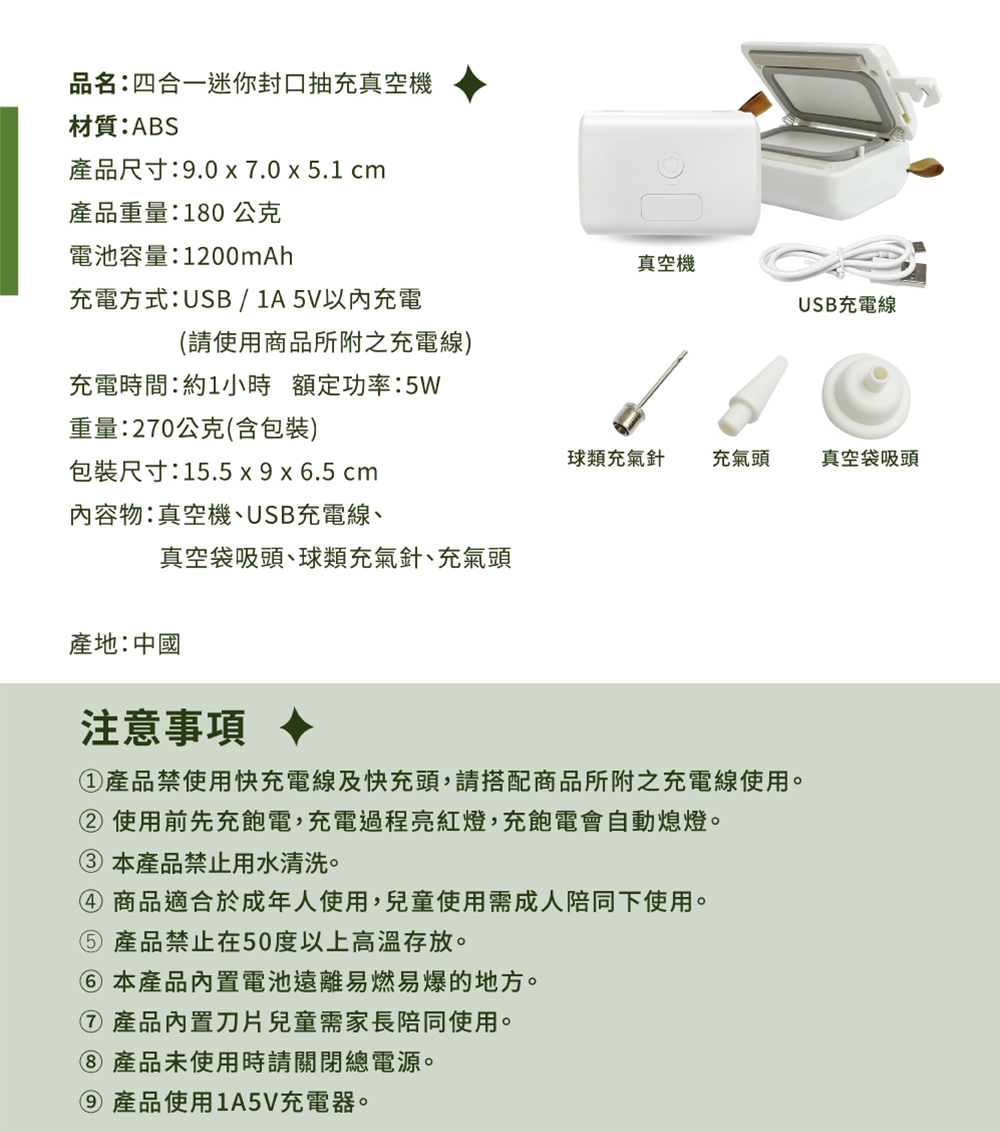 品名：四合一迷你封口抽充真空機

材質：ABS

產品尺寸：9.0 x 7.0 x 5.1 cm

產品重量：180 公克

電池容量：1200mAh

充電方式：USB / 1A 5V以內充電
(請使用商品所附之充電線)

充電時間：約1小時　額定功率：5W

重量：270公克(含包裝)

包裝尺寸：15.5 x 9 x 6.5 cm

內容物：真空機、USB充電線、
真空袋吸頭、球類充氣針、充氣頭

產地：中國

真空機

USB充電線

球類充氣針

充氣頭

真空袋吸頭

注意事項

①產品禁使用快充電線及快充頭，請搭配商品所附之充電線使用。

② 使用前先充飽電，充電過程亮紅燈，充飽電會自動熄燈。

③ 本產品禁止用水清洗。

④ 商品適合於成年人使用，兒童使用需成人陪同下使用。

⑤ 產品禁止在50度以上高溫存放。

⑥ 本產品內置電池遠離易燃易爆的地方。

⑦ 產品內置刀片兒童需家長陪同使用。

⑧ 產品未使用時請關閉總電源。

⑨ 產品使用1A5V充電器。